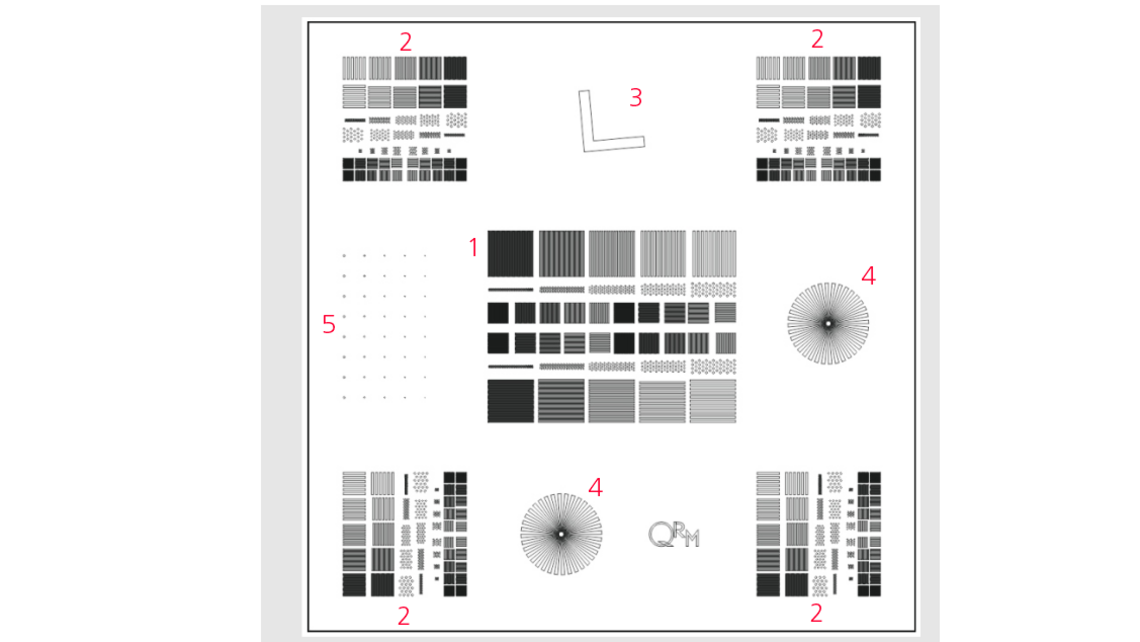 2
2
3
1
4
5
4
QRM
2
2